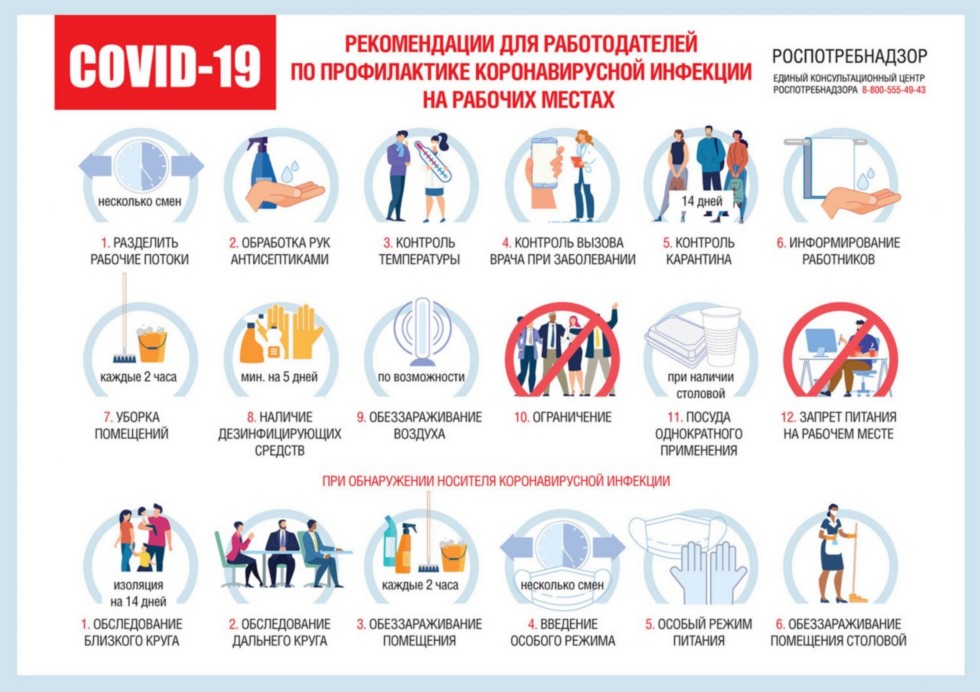 COVID-19

РЕКОМЕНДАЦИИ ДЛЯ РАБОТОДАТЕЛЕЙ ПО ПРОФИЛАКТИКЕ КОРОНАВИРУСНОЙ ИНФЕКЦИИ НА РАБОЧИХ МЕСТАХ

РОСПОТРЕБНАДЗОР
ЕДИНЫЙ КОНСУЛЬТАЦИОННЫЙ ЦЕНТР РОСПОТРЕБНАДЗОРА 8-800-555-49-43

несколько смен
1. РАЗДЕЛИТЬ РАБОЧИЕ ПОТОКИ

2. ОБРАБОТКА РУК АНТИСЕПТИКАМИ

3. КОНТРОЛЬ ТЕМПЕРАТУРЫ

4. КОНТРОЛЬ ВЫЗОВА ВРАЧА ПРИ ЗАБОЛЕВАНИИ

14 дней
5. КОНТРОЛЬ КАРАНТИНА

6. ИНФОРМИРОВАНИЕ РАБОТНИКОВ

каждые 2 часа
7. УБОРКА ПОМЕЩЕНИЙ

мин. на 5 дней
8. НАЛИЧИЕ ДЕЗИНФИЦИРУЮЩИХ СРЕДСТВ

по возможности
9. ОБЕЗЗАРАЖИВАНИЕ ВОЗДУХА

10. ОГРАНИЧЕНИЕ

при наличии столовой
11. ПОСУДА ОДНОКРАТНОГО ПРИМЕНЕНИЯ

12. ЗАПРЕТ ПИТАНИЯ НА РАБОЧЕМ МЕСТЕ

ПРИ ОБНАРУЖЕНИИ НОСИТЕЛЯ КОРОНАВИРУСНОЙ ИНФЕКЦИИ

изоляция на 14 дней
1. ОБСЛЕДОВАНИЕ БЛИЗКОГО КРУГА

2. ОБСЛЕДОВАНИЕ ДАЛЬНЕГО КРУГА

каждые 2 часа
3. ОБЕЗЗАРАЖИВАНИЕ ПОМЕЩЕНИЯ

несколько смен
4. ВВЕДЕНИЕ ОСОБОГО РЕЖИМА

5. ОСОБЫЙ РЕЖИМ ПИТАНИЯ

6. ОБЕЗЗАРАЖИВАНИЕ ПОМЕЩЕНИЯ СТОЛОВОЙ